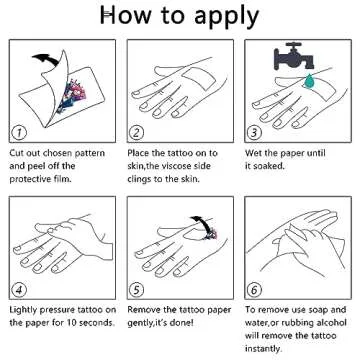 How to apply

1

Cut out chosen pattern and peel off the protective film.

2

Place the tattoo on to skin,the viscose side clings to the skin.

3

Wet the paper until it soaked.

4

Lightly pressure tattoo on the paper for 10 seconds.

5

Remove the tattoo paper gently,it's done!

6

To remove use soap and water,or rubbing alcohol will remove the tattoo instantly.