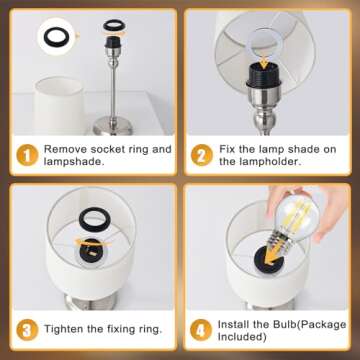 1 Remove socket ring and lampshade.

2 Fix the lamp shade on the lampholder.

3 Tighten the fixing ring.

4 Install the Bulb(Package Included)