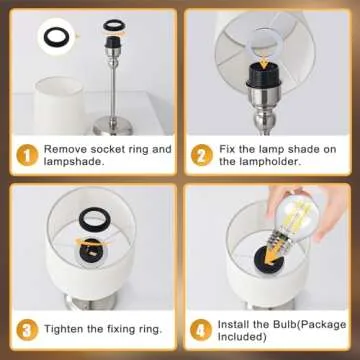 1 Remove socket ring and lampshade.

2 Fix the lamp shade on the lampholder.

3 Tighten the fixing ring.

4 Install the Bulb(Package Included)