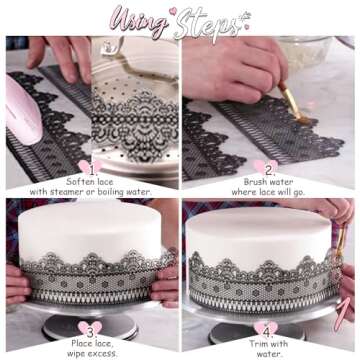 Using Steps

1.
Soften lace with steamer or boiling water.

2.
Brush water where lace will go.

3.
Place lace, wipe excess.

4.
Trim with water.