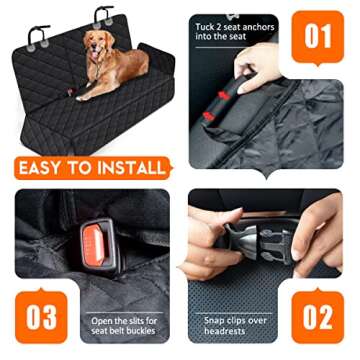 Tuck 2 seat anchors into the seat

01

EASY TO INSTALL

03

Open the slits for seat belt buckles

Snap clips over headrests

02