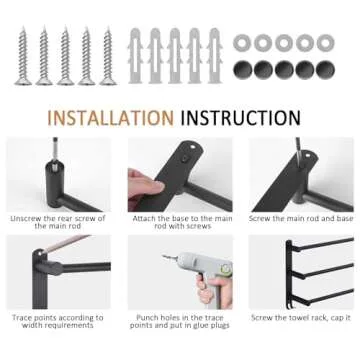 INSTALLATION INSTRUCTION

Unscrew the rear screw of the main rod

Attach the base to the main rod with screws

Screw the main rod and base

Trace points according to width requirements

Punch holes in the trace points and put in glue plugs

Screw the towel rack, cap it