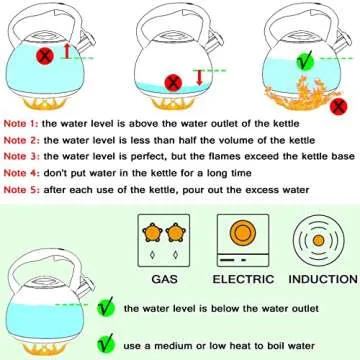 Note 1: the water level is above the water outlet of the kettle

Note 2: the water level is less than half the volume of the kettle

Note 3: the water level is perfect, but the flames exceed the kettle base

Note 4: don't put water in the kettle for a long time

Note 5: after each use of the kettle, pour out the excess water

GAS

ELECTRIC

INDUCTION

the water level is below the water outlet

use a medium or low heat to boil water