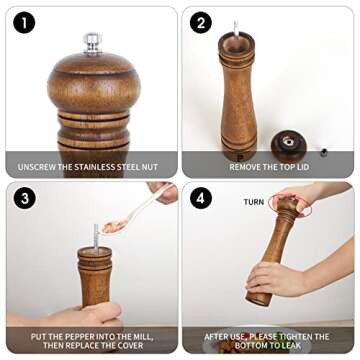 1

UNSCREW THE STAINLESS STEEL NUT

2

REMOVE THE TOP LID

3

PUT THE PEPPER INTO THE MILL, THEN REPLACE THE COVER

4

TURN

AFTER USE, PLEASE TIGHTEN THE BOTTOM TO LEAK