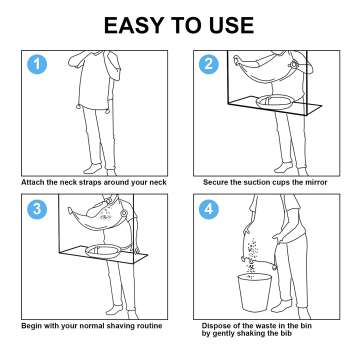 EASY TO USE

1

Attach the neck straps around your neck

2

Secure the suction cups the mirror

3

Begin with your normal shaving routine

4

Dispose of the waste in the bin by gently shaking the bib