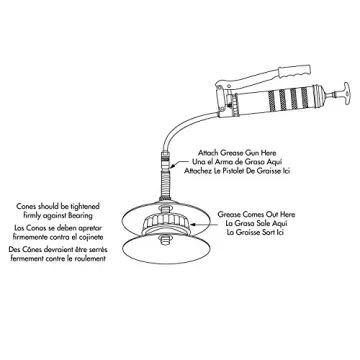 Attach Grease Gun Here
Una el Arma de Grasa Aquí
Attachez Le Pistolet De Graisse Ici

Cones should be tightened firmly against Bearing

Los Conos se deben apretar firmemente contra el cojinete

Des Cônes devraient être serrés fermement contre le roulement

Grease Comes Out Here
La Grasa Sale Aquí
La Graisse Sort Ici