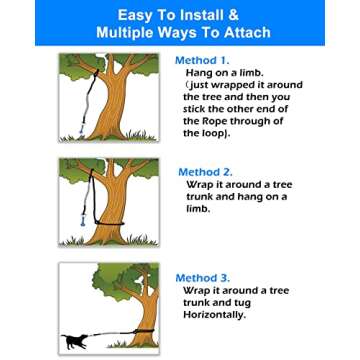 Easy To Install &
Multiple Ways To Attach

Method 1.
Hang on a limb.
(just wrapped it around the tree and then you stick the other end of the Rope through of the loop).

Method 2.
Wrap it around a tree trunk and hang on a limb.

Method 3.
Wrap it around a tree trunk and tug Horizontally.