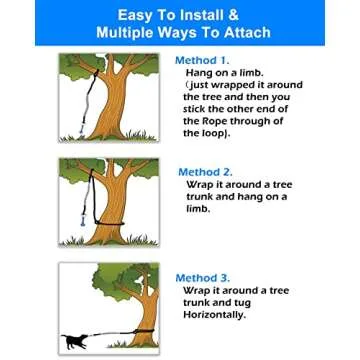 Easy To Install &
Multiple Ways To Attach

Method 1.
Hang on a limb.
(just wrapped it around the tree and then you stick the other end of the Rope through of the loop).

Method 2.
Wrap it around a tree trunk and hang on a limb.

Method 3.
Wrap it around a tree trunk and tug Horizontally.