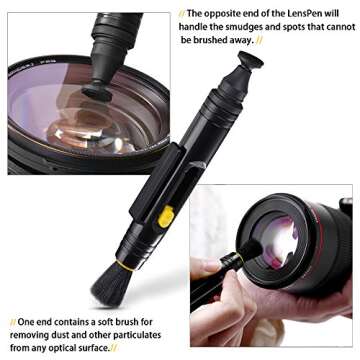 // The opposite end of the LensPen will handle the smudges and spots that cannot be brushed away. //

// One end contains a soft brush for removing dust and other particulates from any optical surface.//