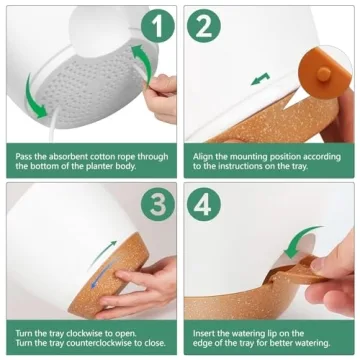 1

Pass the absorbent cotton rope through the bottom of the planter body.

2

Align the mounting position according to the instructions on the tray.

3

Turn the tray clockwise to open.
Turn the tray counterclockwise to close.

4

Insert the watering lip on the edge of the tray for better watering.