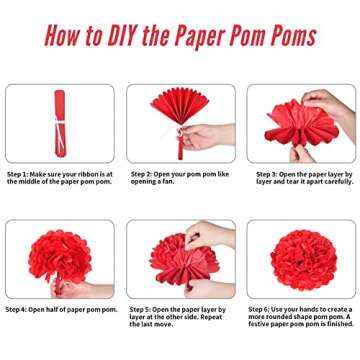 How to DIY the Paper Pom Poms

Step 1: Make sure your ribbon is at the middle of the paper pom pom.

Step 2: Open your pom pom like opening a fan.

Step 3: Open the paper layer by layer and tear it apart carefully.

Step 4: Open half of paper pom pom.

Step 5: Open the paper layer by layer at the other side. Repeat the last move.

Step 6: Use your hands to create a more rounded shape pom pom. A festive paper pom pom is finished.