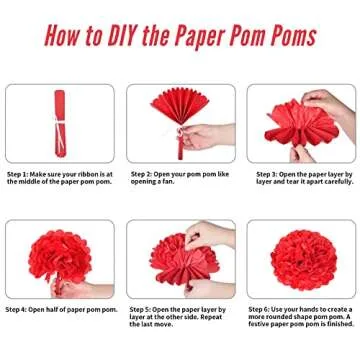 How to DIY the Paper Pom Poms

Step 1: Make sure your ribbon is at the middle of the paper pom pom.

Step 2: Open your pom pom like opening a fan.

Step 3: Open the paper layer by layer and tear it apart carefully.

Step 4: Open half of paper pom pom.

Step 5: Open the paper layer by layer at the other side. Repeat the last move.

Step 6: Use your hands to create a more rounded shape pom pom. A festive paper pom pom is finished.