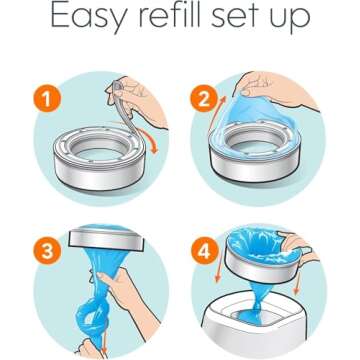 Easy refill set up

1

2

3

4