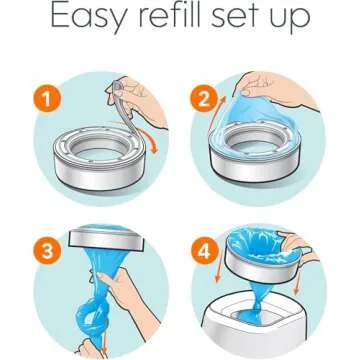 Easy refill set up

1

2

3

4