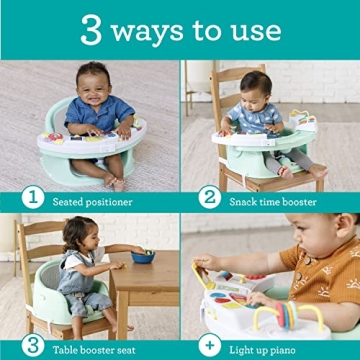 3 ways to use

1 Seated positioner

2 Snack time booster

3 Table booster seat

+ Light up piano