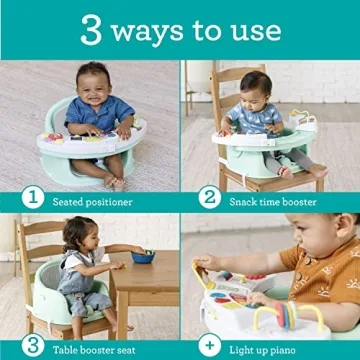 3 ways to use

1 Seated positioner

2 Snack time booster

3 Table booster seat

+ Light up piano