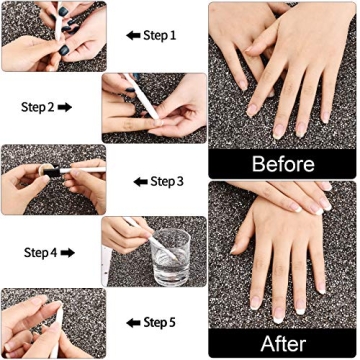 Step 1

Step 2

Step 3

Step 4

Step 5

Before

After