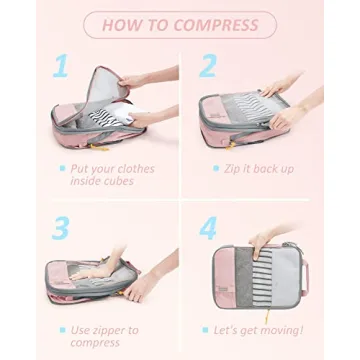 HOW TO COMPRESS

1

Put your clothes inside cubes

2

Zip it back up

3

Use zipper to compress

4

Let's get moving!