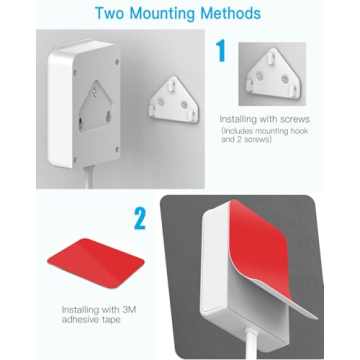 Two Mounting Methods

1

Installing with screws
(Includes mounting hook and 2 screws)

2

Installing with 3M adhesive tape