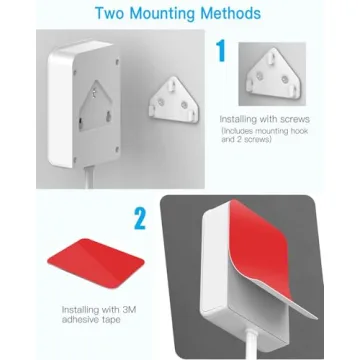 Two Mounting Methods

1

Installing with screws
(Includes mounting hook and 2 screws)

2

Installing with 3M adhesive tape