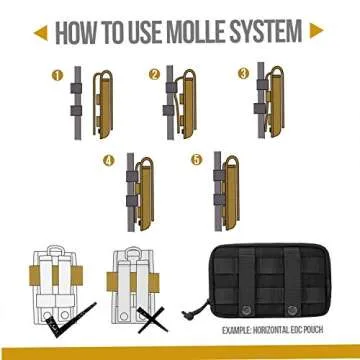 HOW TO USE MOLLE SYSTEM

1

2

3

4

5

EXAMPLE: HORIZONTAL EDC POUCH