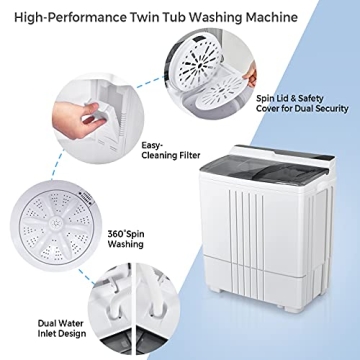 High-Performance Twin Tub Washing Machine

Spin Lid & Safety Cover for Dual Security

Easy-Cleaning Filter

360°Spin Washing

Dual Water Inlet Design