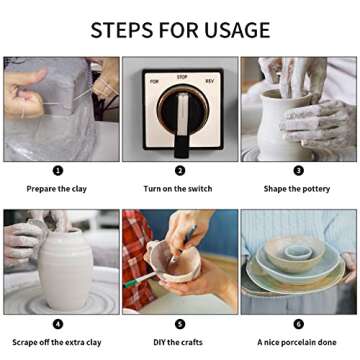 STEPS FOR USAGE

FOR STOP REV

1
Prepare the clay

2
Turn on the switch

3
Shape the pottery

4
Scrape off the extra clay

5
DIY the crafts

6
A nice porcelain done