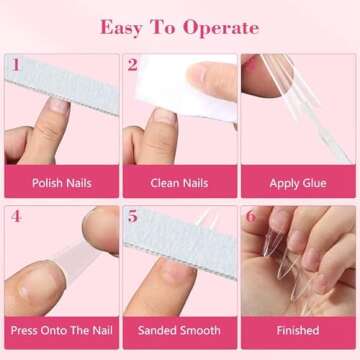 Easy To Operate

1
Polish Nails

2
Clean Nails

Apply Glue

4
Press Onto The Nail

5
Sanded Smooth

6
Finished