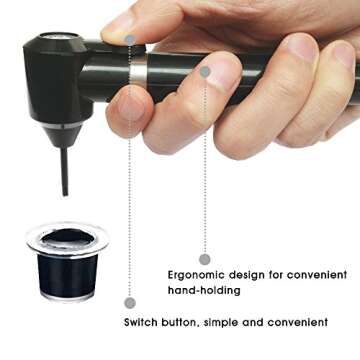 Ergonomic design for convenient hand-holding

Switch button, simple and convenient