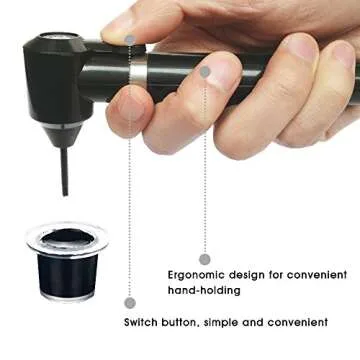 Ergonomic design for convenient hand-holding

Switch button, simple and convenient