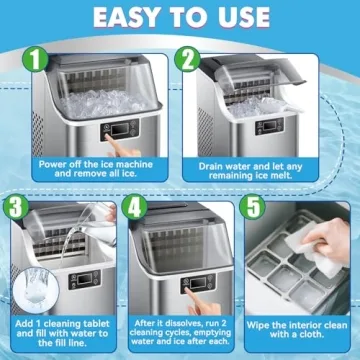 EASY TO USE

1

Power off the ice machine and remove all ice.

2

Drain water and let any remaining ice melt.

3

Add 1 cleaning tablet and fill with water to the fill line.

4

After it dissolves, run 2 cleaning cycles, emptying water and ice after each.

5

Wipe the interior clean with a cloth.