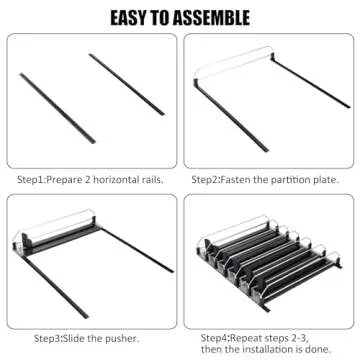 EASY TO ASSEMBLE

Step1:Prepare 2 horizontal rails.

Step2:Fasten the partition plate.

Step3:Slide the pusher.

Step4:Repeat steps 2-3, then the installation is done.