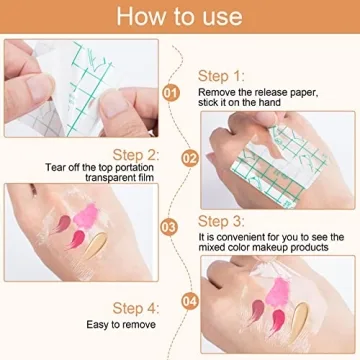 How to use

01

Step 1:
Remove the release paper, stick it on the hand

02

Step 2:
Tear off the top portation transparent film

03

Step 3:
It is convenient for you to see the mixed color makeup products

04

Step 4:
Easy to remove