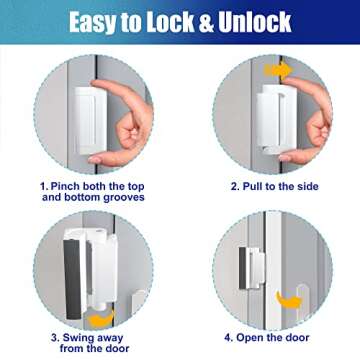 Easy to Lock & Unlock

1. Pinch both the top and bottom grooves

2. Pull to the side

3. Swing away from the door

4. Open the door