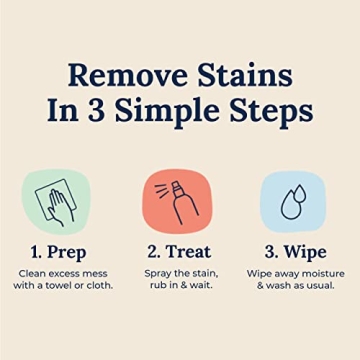 Remove Stains In 3 Simple Steps

1. Prep
Clean excess mess with a towel or cloth.

2. Treat
Spray the stain, rub in & wait.

3. Wipe
Wipe away moisture & wash as usual.