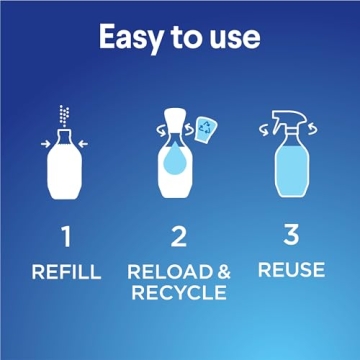 Easy to use

1
REFILL

2
RELOAD & RECYCLE

3
REUSE