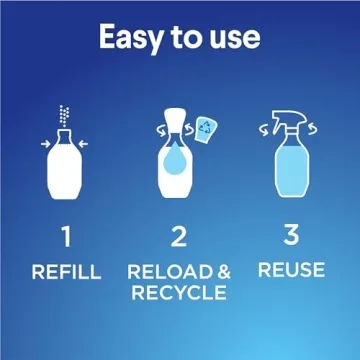 Easy to use

1
REFILL

2
RELOAD & RECYCLE

3
REUSE