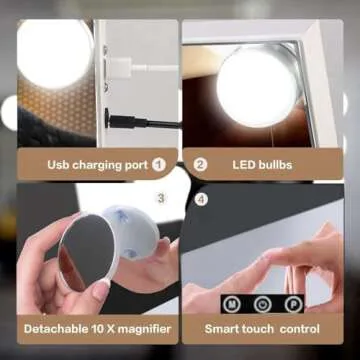 Usb charging port 1

2 LED bullbs

3

4

M

P

Detachable 10 X magnifier

Smart touch control