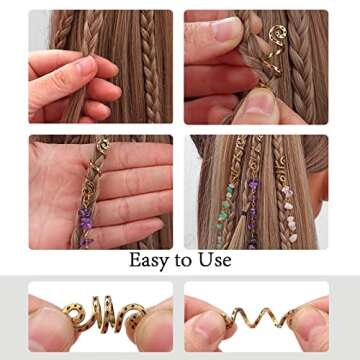 Easy to Use