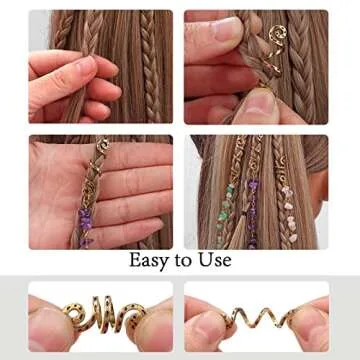 Easy to Use