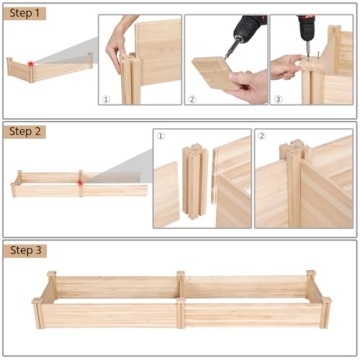 Step 1

①

②

③

Step 2

①

②

Step 3