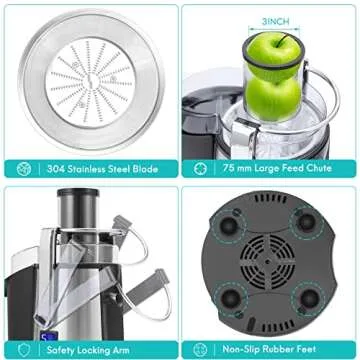 304 Stainless Steel Blade

3INCH

75 mm Large Feed Chute

Safety Locking Arm

Non-Slip Rubber Feet