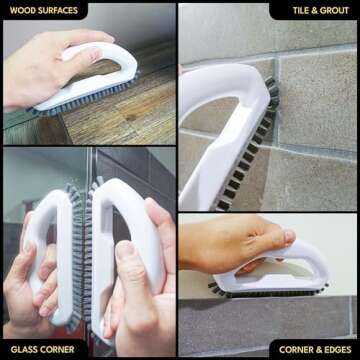 WOOD SURFACES

TILE & GROUT

GLASS CORNER

CORNER & EDGES