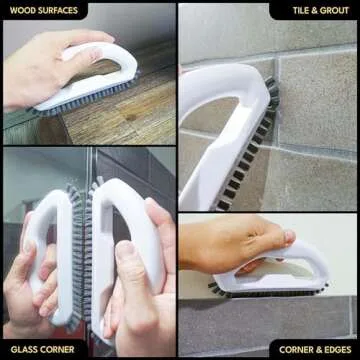 WOOD SURFACES

TILE & GROUT

GLASS CORNER

CORNER & EDGES