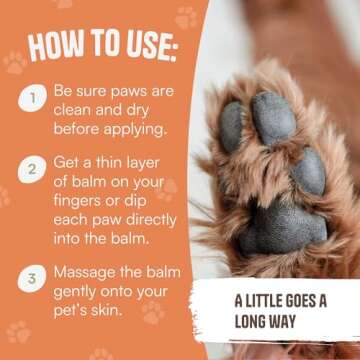 HOW TO USE:

1 Be sure paws are clean and dry before applying.

2 Get a thin layer of balm on your fingers or dip each paw directly into the balm.

3 Massage the balm gently onto your pet's skin.

A LITTLE GOES A LONG WAY