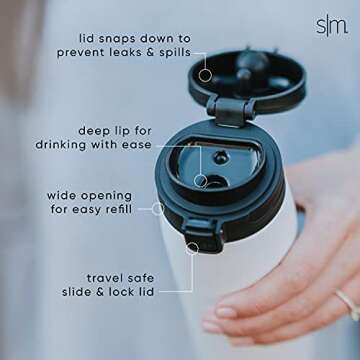 s|m

lid snaps down to prevent leaks & spills

deep lip for drinking with ease

wide opening for easy refill

travel safe slide & lock lid