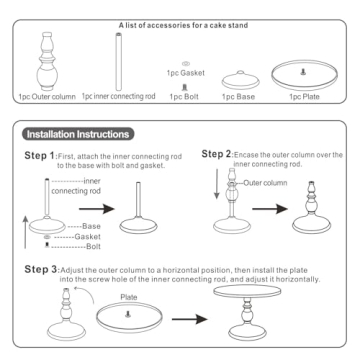 A list of accessories for a cake stand

1pc Outer column

1pc inner connecting rod

1pc Gasket

1pc Bolt

1pc Base

1pc Plate

Installation Instructions

Step 1:First, attach the inner connecting rod to the base with bolt and gasket.

inner connecting rod

Base

Gasket

Bolt

Step 2:Encase the outer column over the inner connecting rod.

Outer column

Step 3:Adjust the outer column to a horizontal position, then install the plate into the screw hole of the inner connecting rod, and adjust it horizontally.

Plate