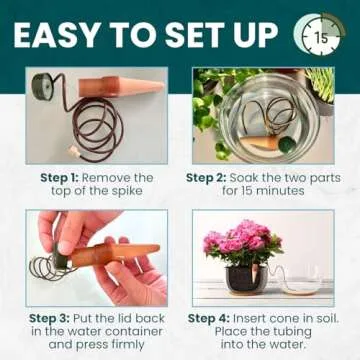 EASY TO SET UP

15

Step 1: Remove the top of the spike

Step 2: Soak the two parts for 15 minutes

Step 3: Put the lid back in the water container and press firmly

Step 4: Insert cone in soil. Place the tubing into the water.