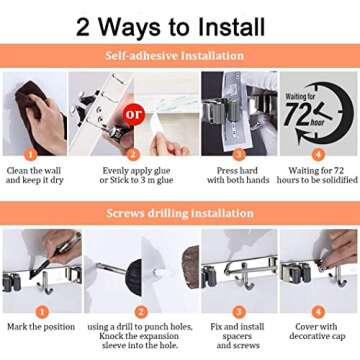 2 Ways to Install

Self-adhesive Installation

or

Waiting for 72 hour

1 Clean the wall and keep it dry

2 Evenly apply glue or Stick to 3 m glue

3 Press hard with both hands

4 Waiting for 72 hours to be solidified

Screws drilling installation

1 Mark the position

2 using a drill to punch holes, Knock the expansion sleeve into the hole.

3 Fix and install spacers and screws

4 Cover with decorative cap