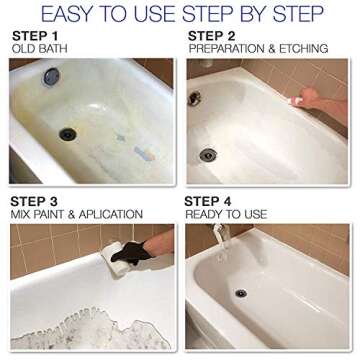 EASY TO USE STEP BY STEP

STEP 1
OLD BATH

STEP 2
PREPARATION & ETCHING

STEP 3
MIX PAINT & APLICATION

STEP 4
READY TO USE